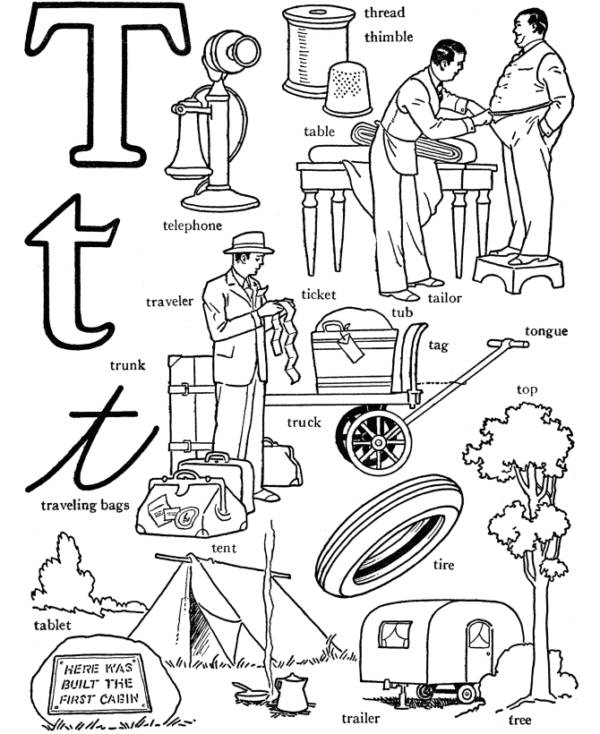 T
t
t

thread
thimble
table
telephone
traveler
ticket
tailor
tub
tag
tongue
trunk
top
truck
traveling bags
tent
tire
tablet
HERE WAS BUILT THE FIRST CABIN
trailer
tree